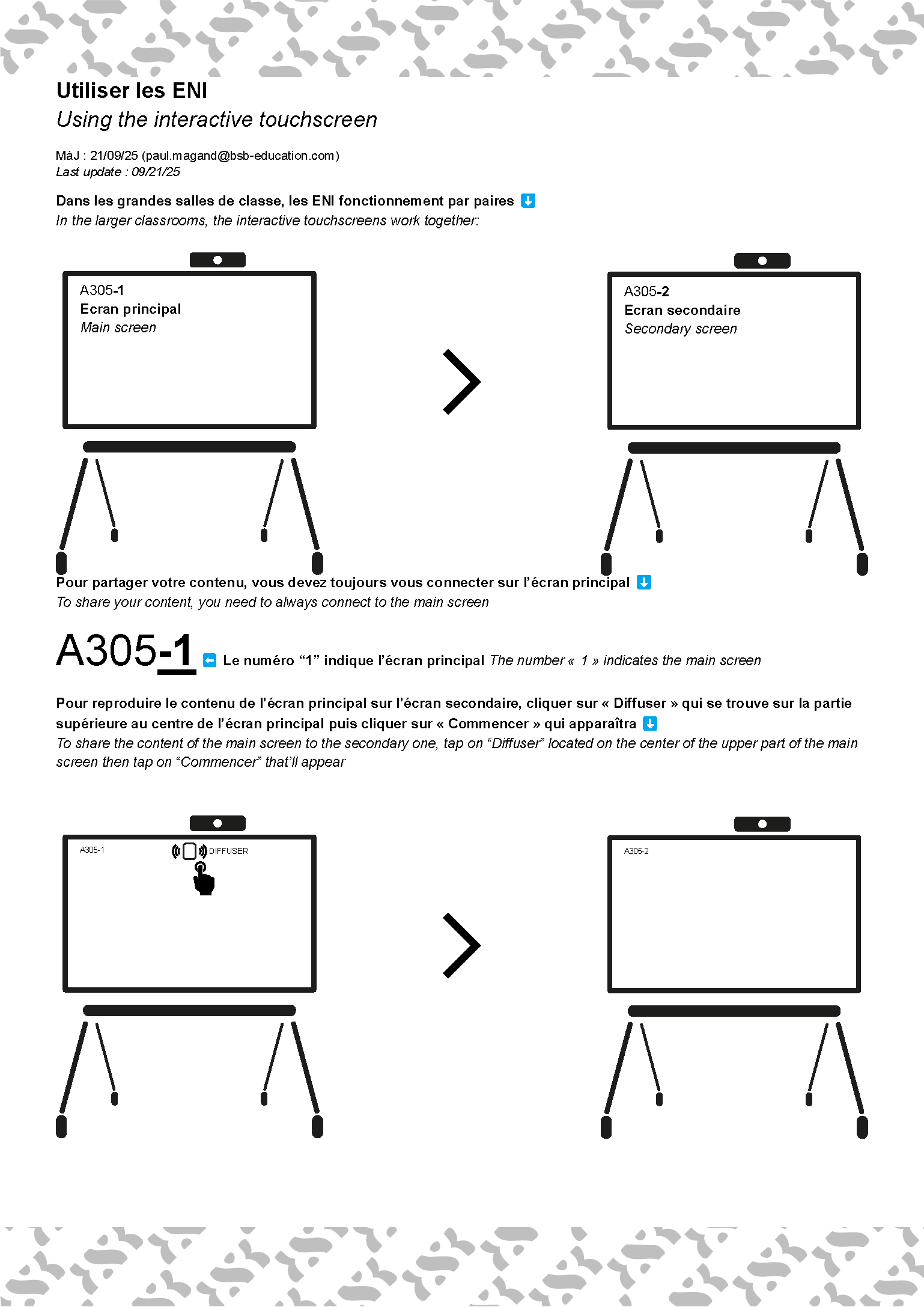 Utiliser les ENI
Using the interactive touchscreen

MàJ : 21/09/25 (paul.magand@bsb-education.com)
Last update : 09/21/25

Dans les grandes salles de classe, les ENI fonctionnement par paires ⬇
In the larger classrooms, the interactive touchscreens work together:

A305-1
Ecran principal
Main screen

A305-2
Ecran secondaire
Secondary screen

Pour partager votre contenu, vous devez toujours vous connecter sur l'écran principal ⬇
To share your content, you need to always connect to the main screen

A305-1 ⬅ Le numéro "1" indique l'écran principal The number « 1 » indicates the main screen

Pour reproduire le contenu de l'écran principal sur l'écran secondaire, cliquer sur « Diffuser » qui se trouve sur la partie supérieure au centre de l'écran principal puis cliquer sur « Commencer » qui apparaîtra ⬇
To share the content of the main screen to the secondary one, tap on "Diffuser" located on the center of the upper part of the main screen then tap on "Commencer" that'll appear

A305-1
DIFFUSER

A305-2